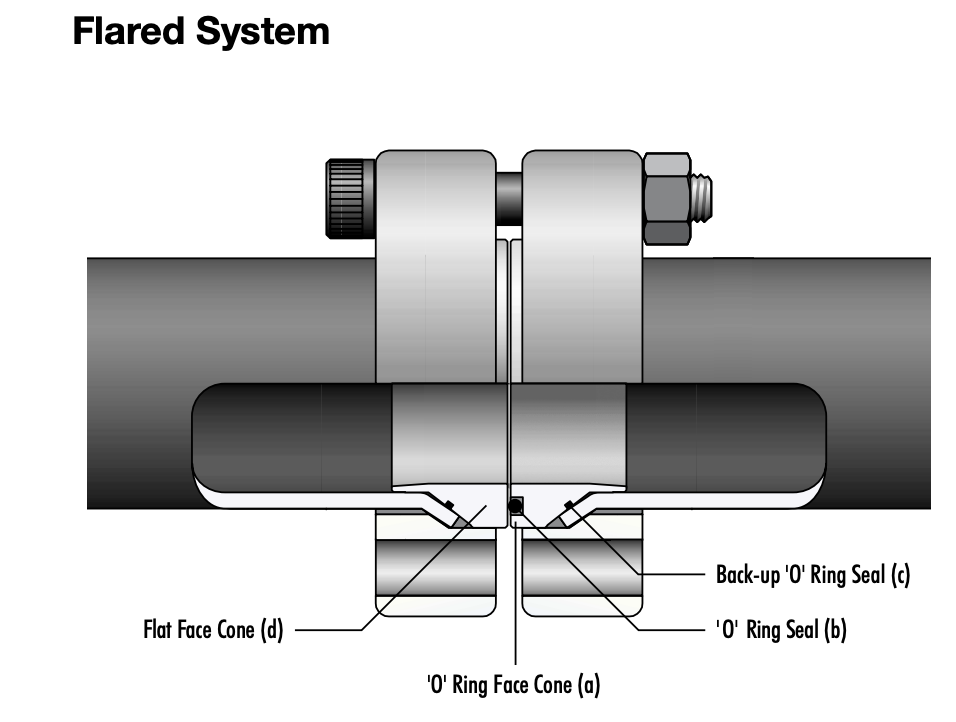 Flared System

Back-up 'O' Ring Seal (c)

Flat Face Cone (d)

'O' Ring Seal (b)

'O' Ring Face Cone (a)